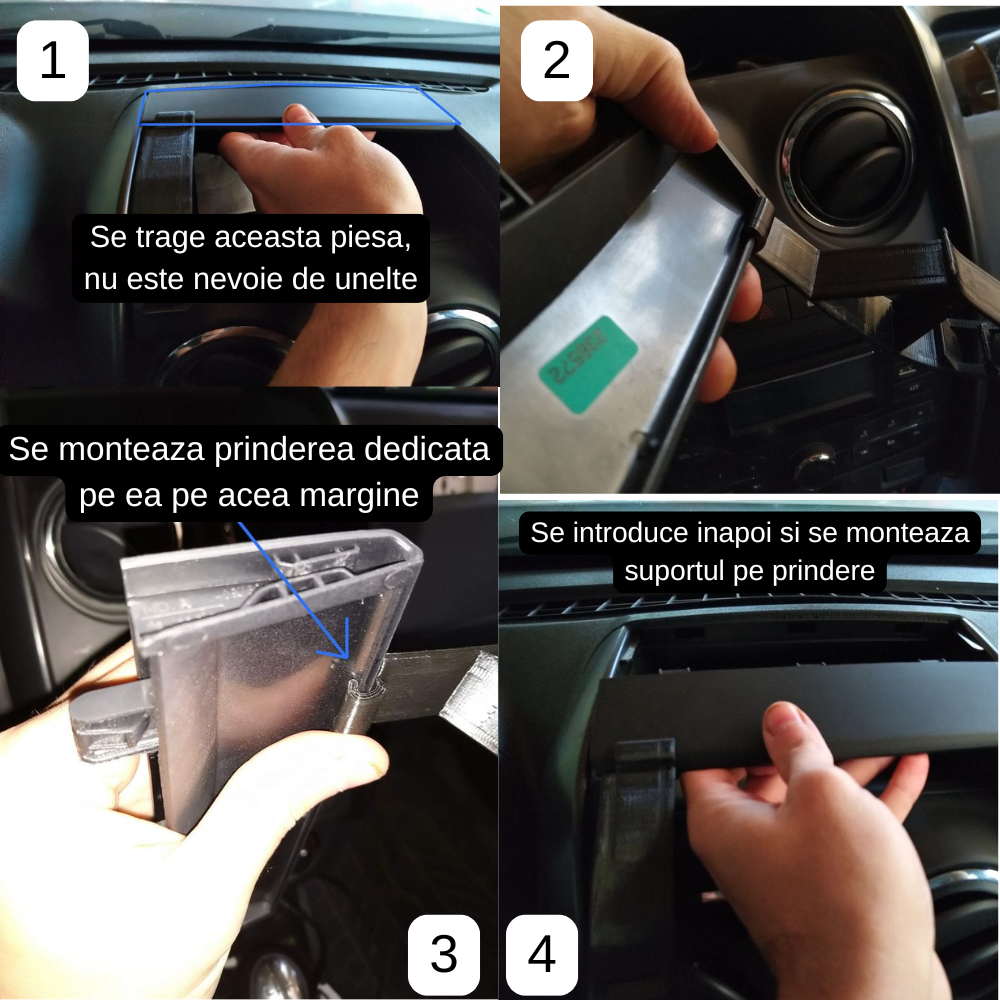 1

Se trage aceasta piesa, nu este nevoie de unelte

2

Se monteaza prinderea dedicata pe ea pe acea margine

3

Se introduce inapoi si se monteaza suportul pe prindere

4